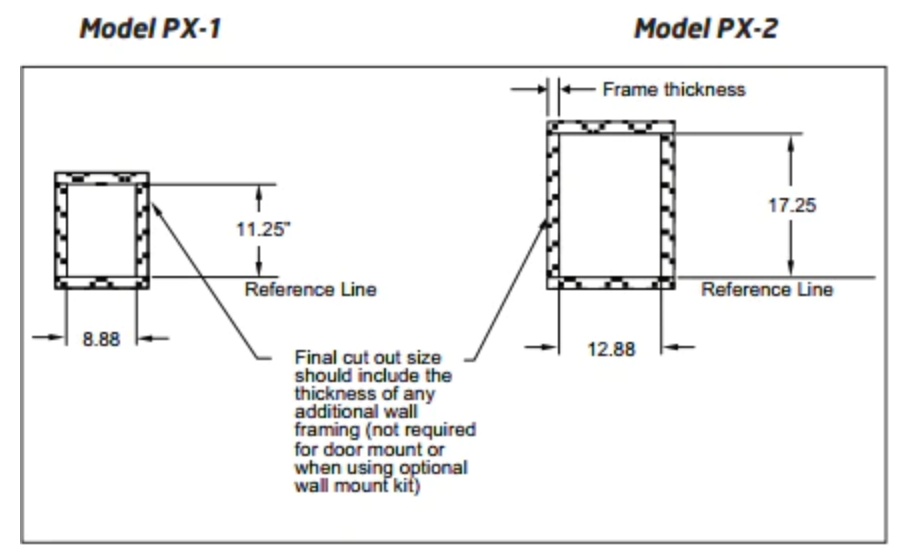 Model PX-1

Model PX-2

Frame thickness

11.25"

17.25

Reference Line

Reference Line

8.88

12.88

Final cut out size should include the thickness of any additional wall framing (not required for door mount or when using optional wall mount kit)