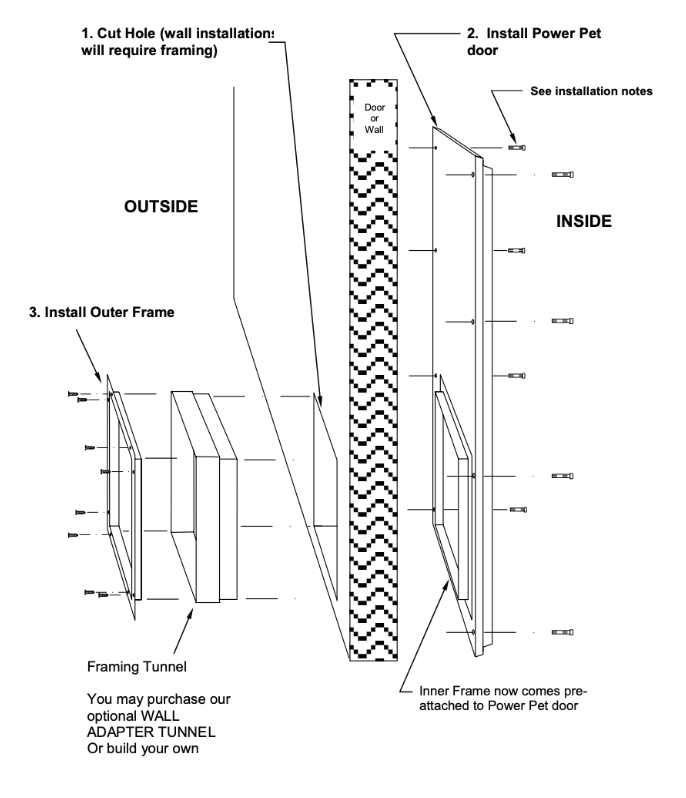 1. Cut Hole (wall installations will require framing)

2. Install Power Pet door

See installation notes

Door or Wall

OUTSIDE

INSIDE

3. Install Outer Frame

Framing Tunnel

You may purchase our optional WALL ADAPTER TUNNEL Or build your own

Inner Frame now comes pre-attached to Power Pet door