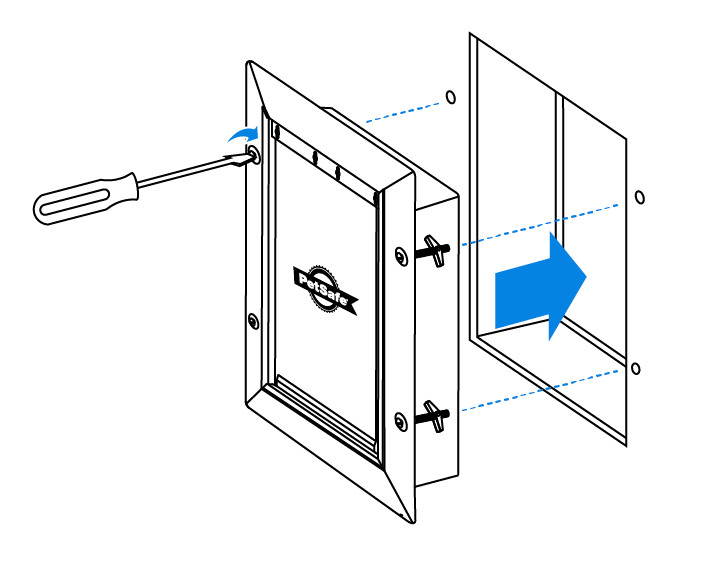 PetSafe